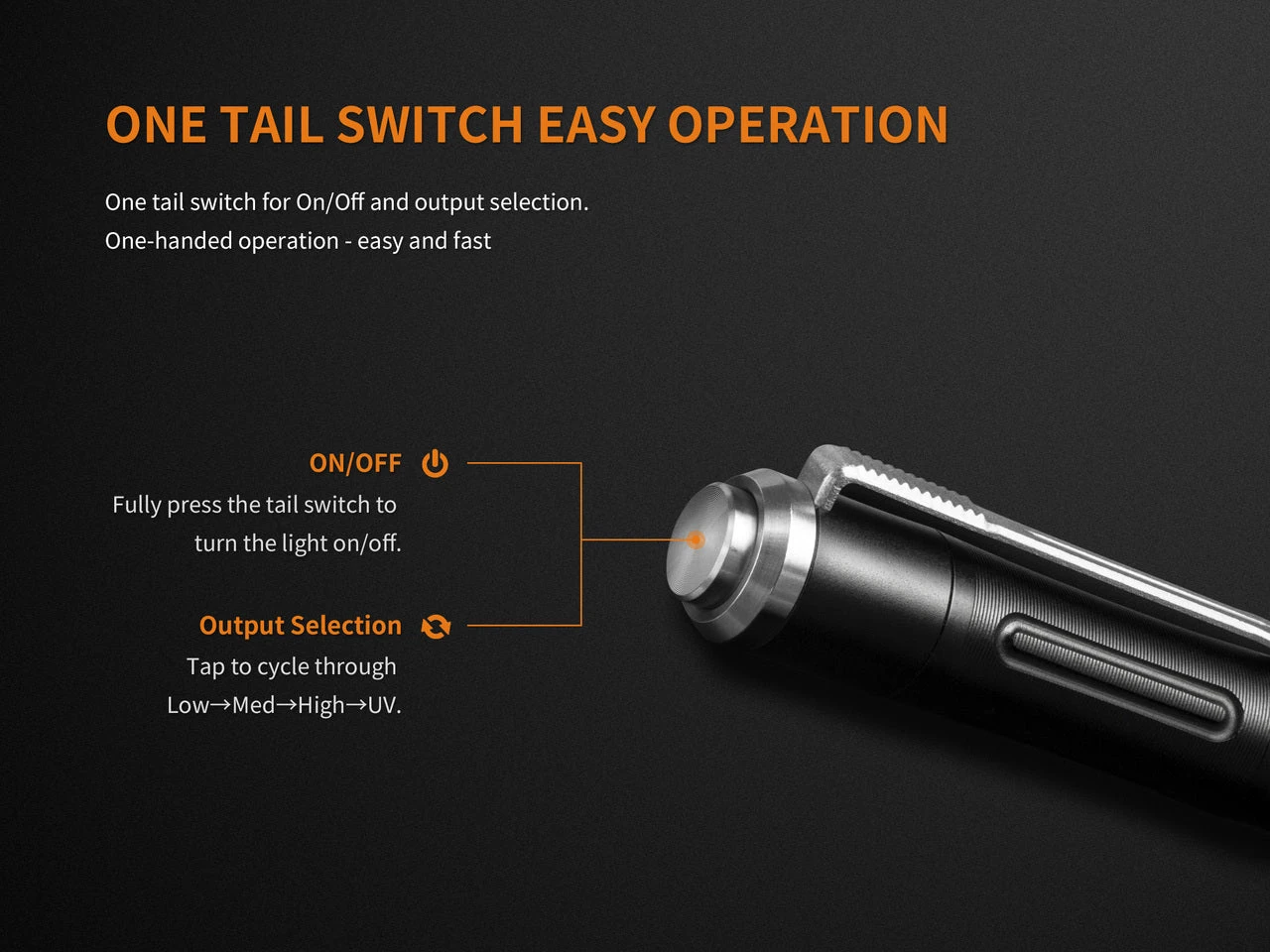 ONE TAIL SWITCH EASY OPERATION

One tail switch for On/Off and output selection.
One-handed operation - easy and fast

ON/OFF
Fully press the tail switch to turn the light on/off.

Output Selection
Tap to cycle through Low→Med→High→UV.