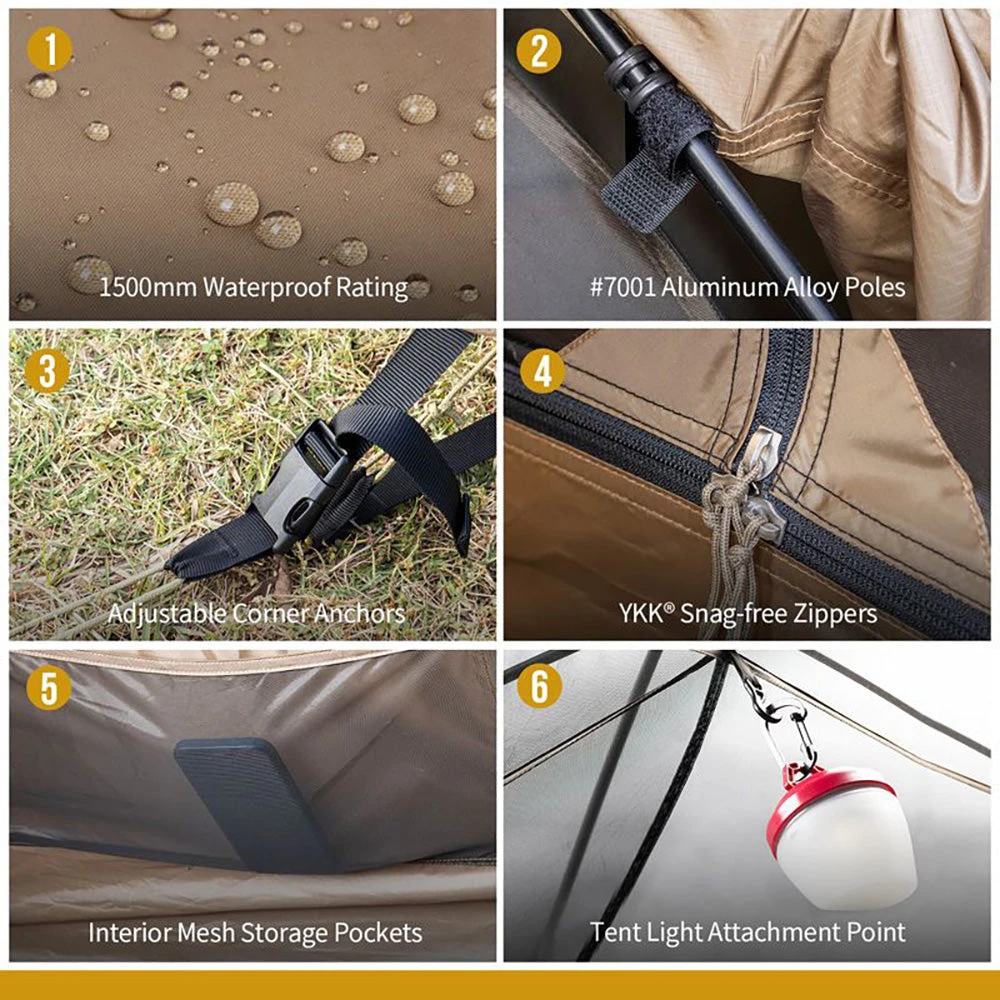 1
1500mm Waterproof Rating

2
#7001 Aluminum Alloy Poles

3
Adjustable Corner Anchors

4
YKK® Snag-free Zippers

5
Interior Mesh Storage Pockets

6
Tent Light Attachment Point